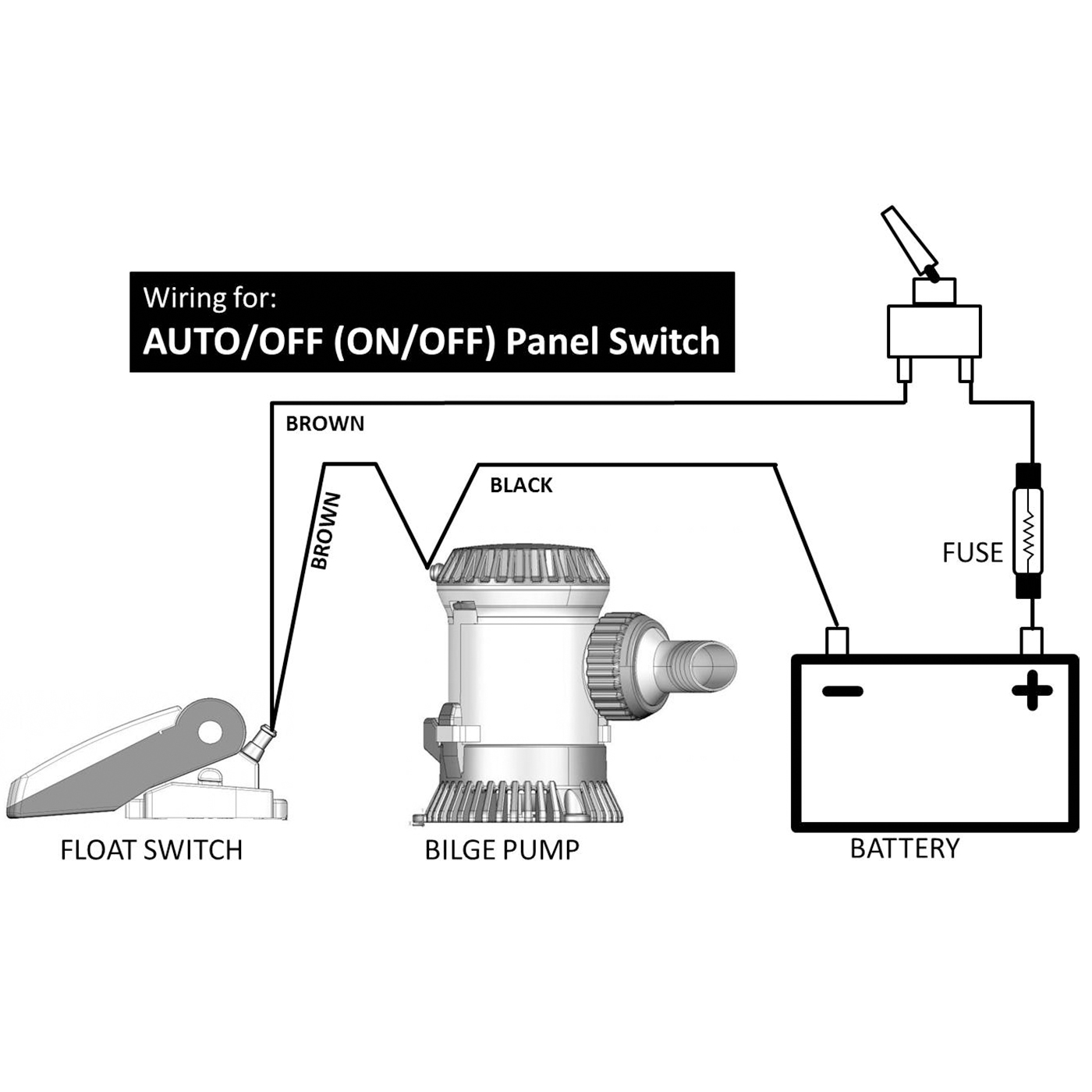 Wiring for:
AUTO/OFF (ON/OFF) Panel Switch

BROWN

BROWN

BLACK

FUSE

−

+

FLOAT SWITCH

BILGE PUMP

BATTERY