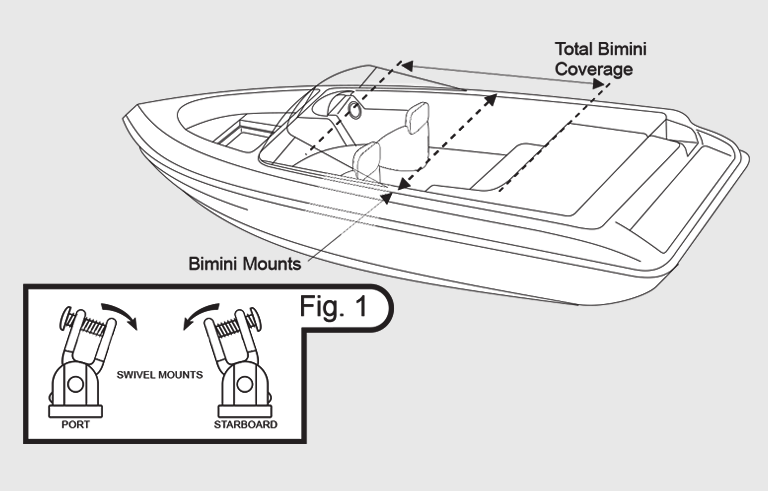 Total Bimini Coverage

Bimini Mounts

Fig. 1

SWIVEL MOUNTS

PORT

STARBOARD