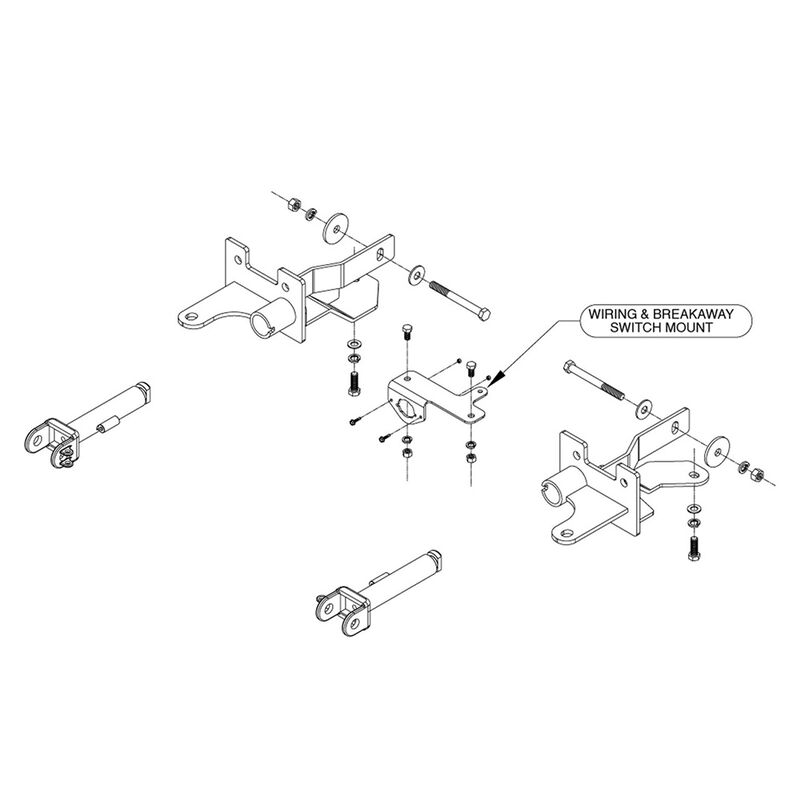 WIRING & BREAKAWAY SWITCH MOUNT