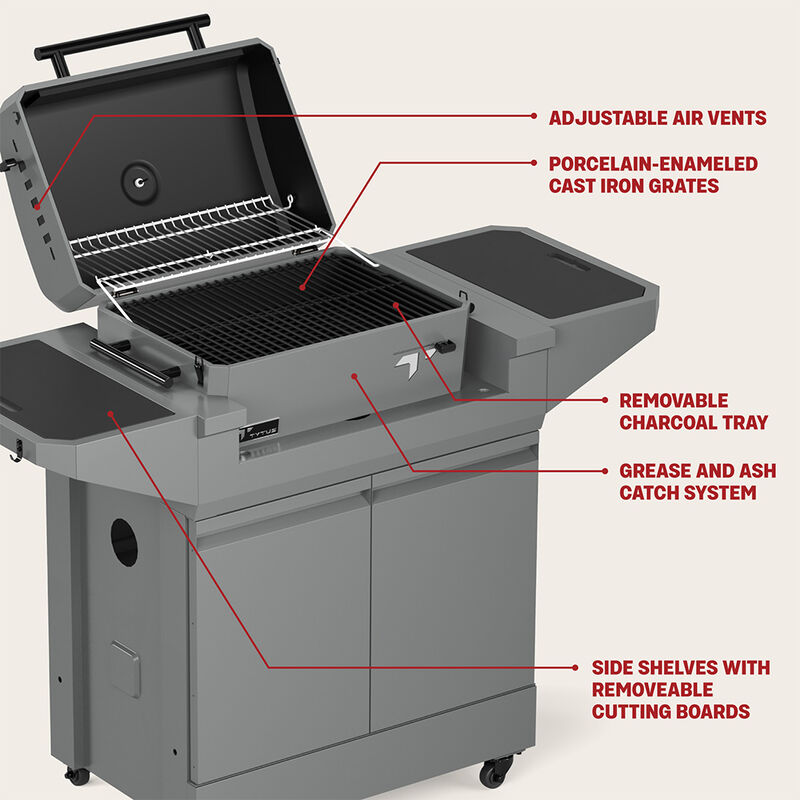 ADJUSTABLE AIR VENTS

PORCELAIN-ENAMELED CAST IRON GRATES

REMOVABLE CHARCOAL TRAY

GREASE AND ASH CATCH SYSTEM

SIDE SHELVES WITH REMOVEABLE CUTTING BOARDS

TYTUS