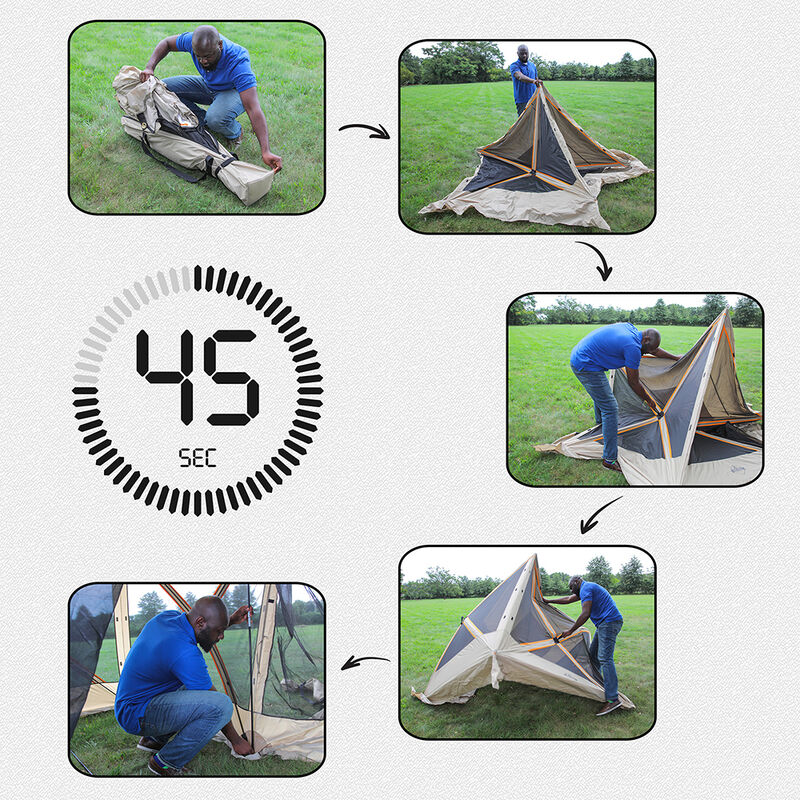 45
SEC