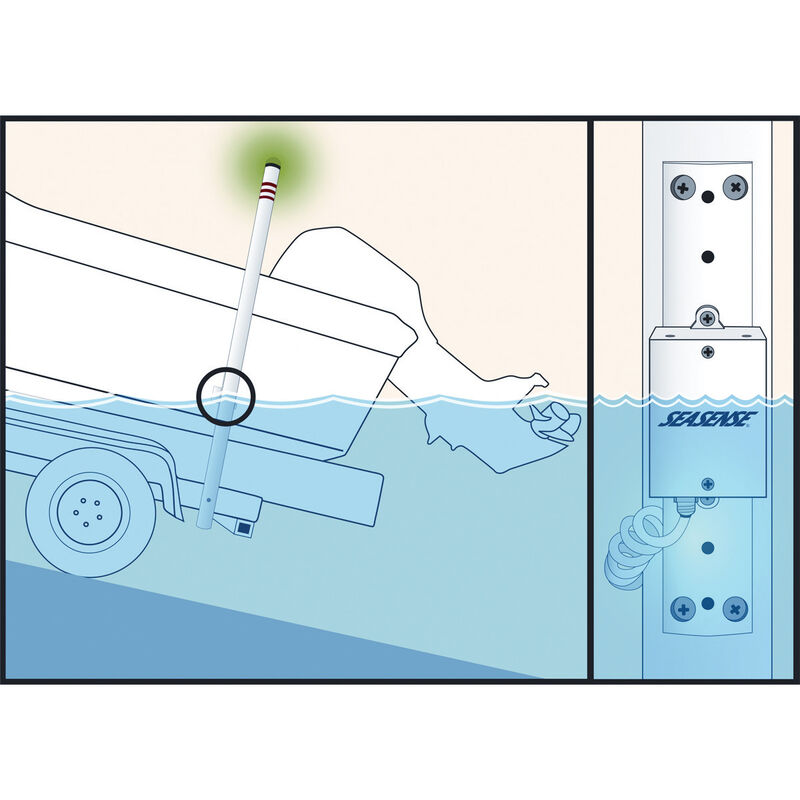 SEASENSE