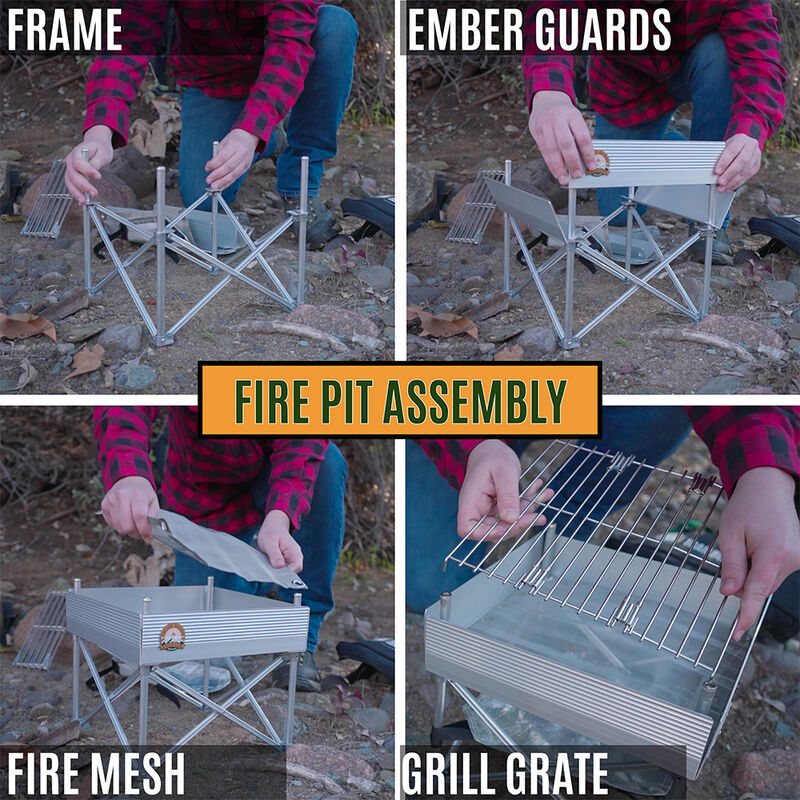 FRAME

EMBER GUARDS

FIRE PIT ASSEMBLY

FIRE MESH

GRILL GRATE