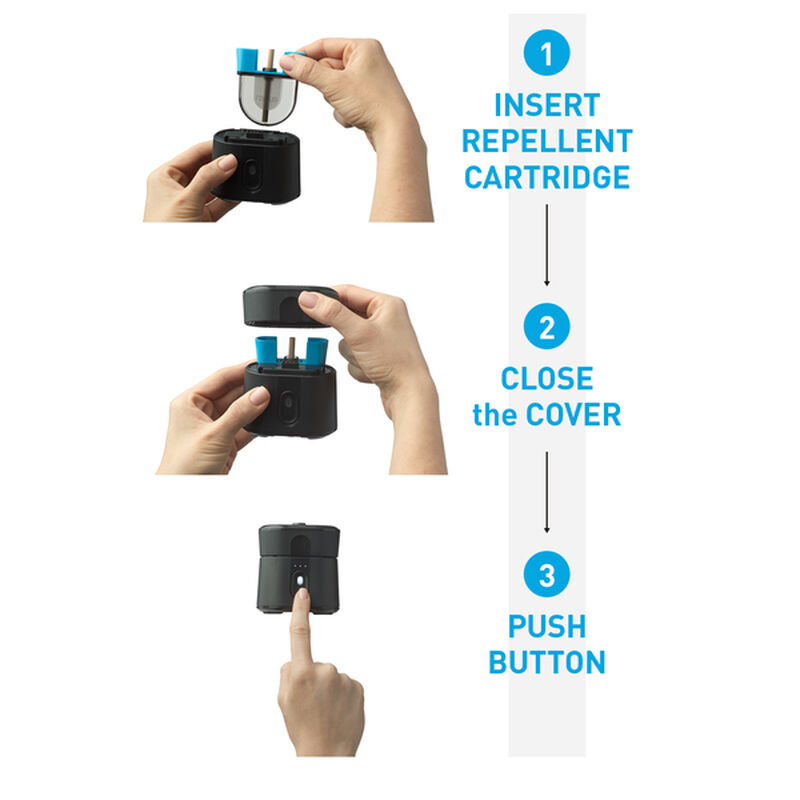 1
INSERT REPELLENT CARTRIDGE

2
CLOSE the COVER

3
PUSH BUTTON