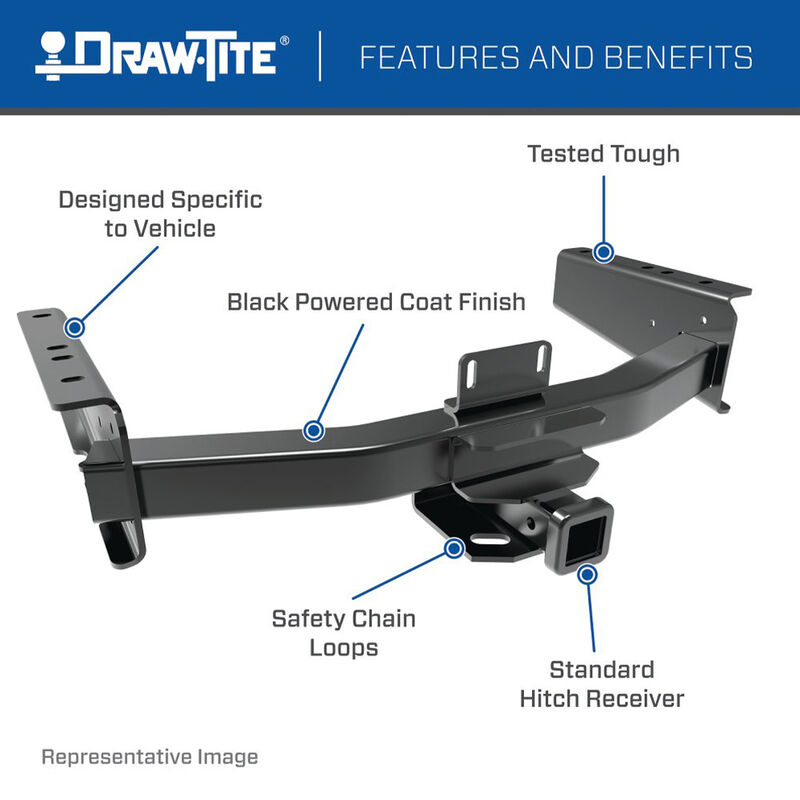 DRAW·TITE®

FEATURES AND BENEFITS

Tested Tough

Designed Specific to Vehicle

Black Powered Coat Finish

Safety Chain Loops

Standard Hitch Receiver

Representative Image