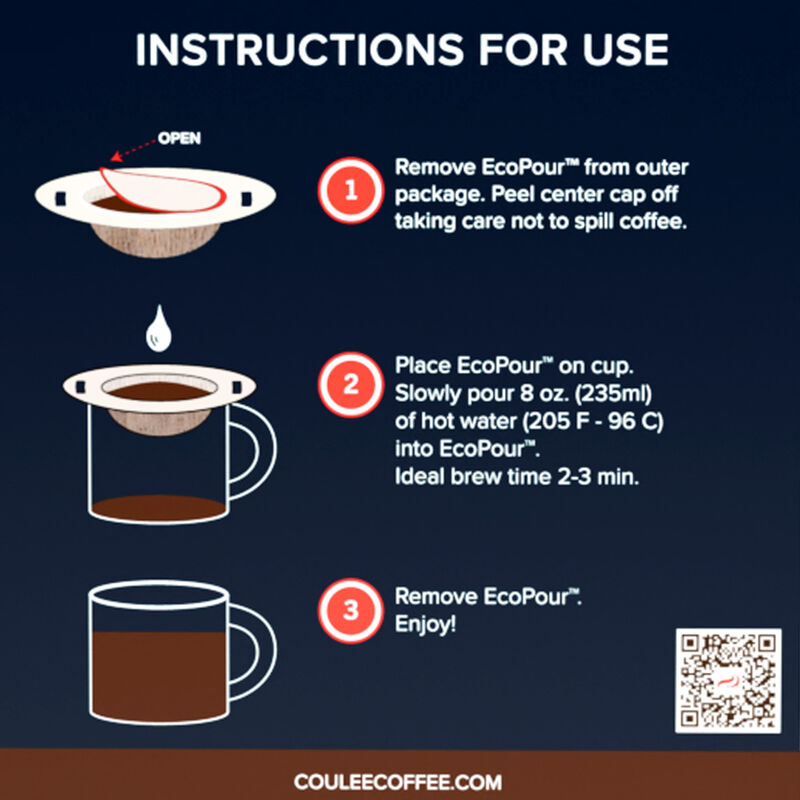 INSTRUCTIONS FOR USE

OPEN

1 Remove EcoPour™ from outer package. Peel center cap off taking care not to spill coffee.

2 Place EcoPour™ on cup. Slowly pour 8 oz. (235ml) of hot water (205 F - 96 C) into EcoPour™. Ideal brew time 2-3 min.

3 Remove EcoPour™. Enjoy!

COULEECOFFEE.COM