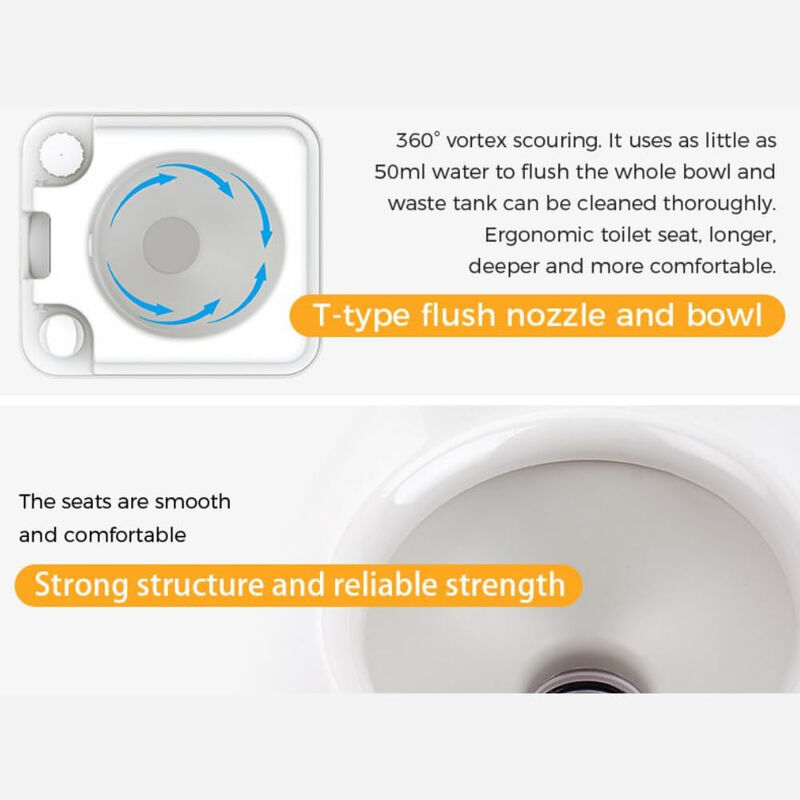 360° vortex scouring. It uses as little as 50ml water to flush the whole bowl and waste tank can be cleaned thoroughly. Ergonomic toilet seat, longer, deeper and more comfortable.

T-type flush nozzle and bowl

The seats are smooth and comfortable

Strong structure and reliable strength