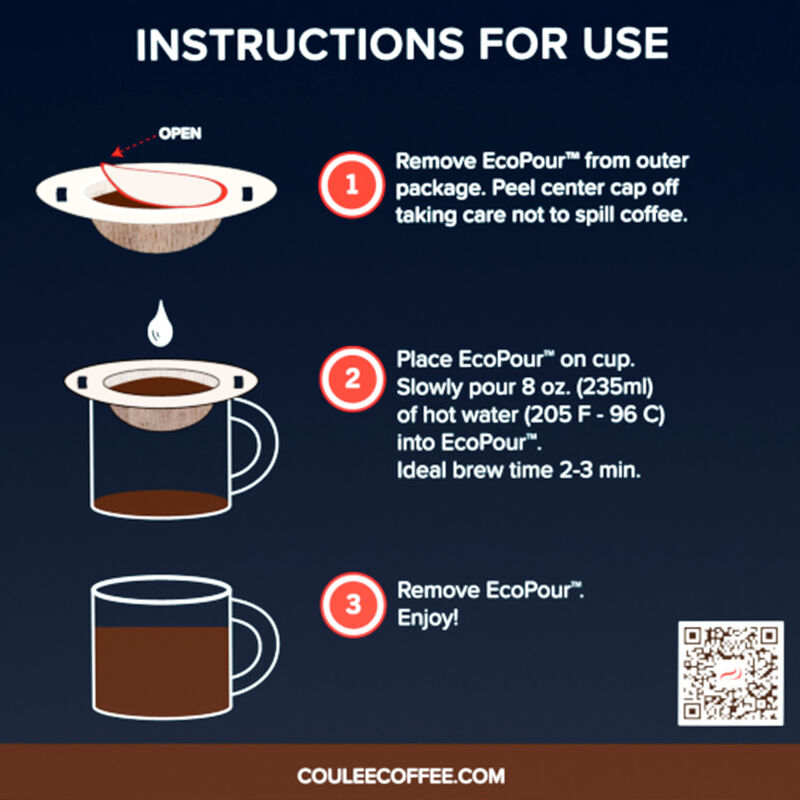 INSTRUCTIONS FOR USE

OPEN

1 Remove EcoPour™ from outer package. Peel center cap off taking care not to spill coffee.

2 Place EcoPour™ on cup. Slowly pour 8 oz. (235ml) of hot water (205 F - 96 C) into EcoPour™. Ideal brew time 2-3 min.

3 Remove EcoPour™. Enjoy!

COULEECOFFEE.COM