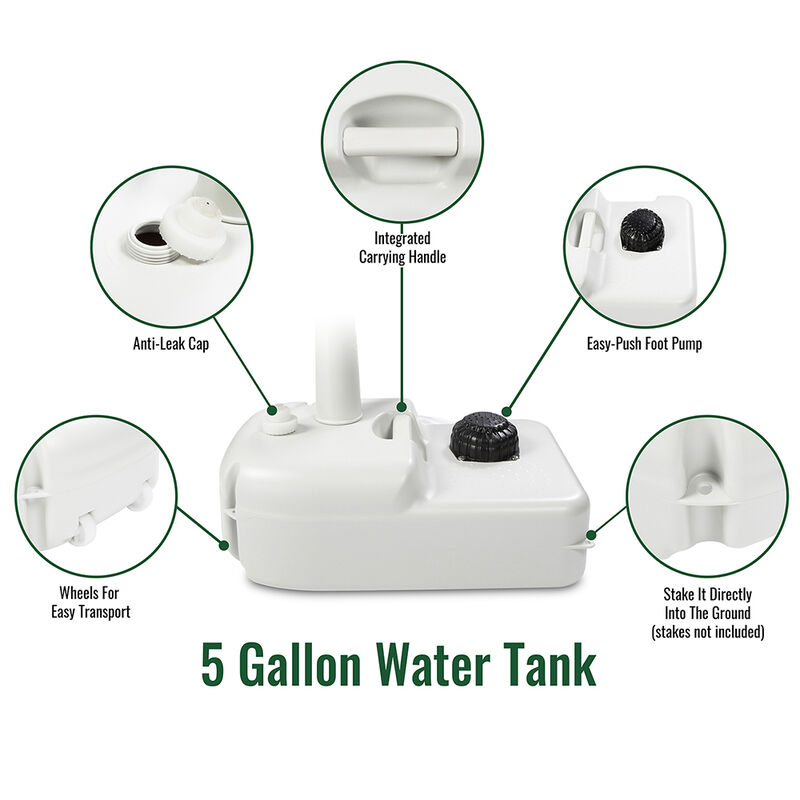 Integrated
Carrying Handle

Anti-Leak Cap

Easy-Push Foot Pump

Wheels For
Easy Transport

Stake It Directly
Into The Ground
(stakes not included)

5 Gallon Water Tank