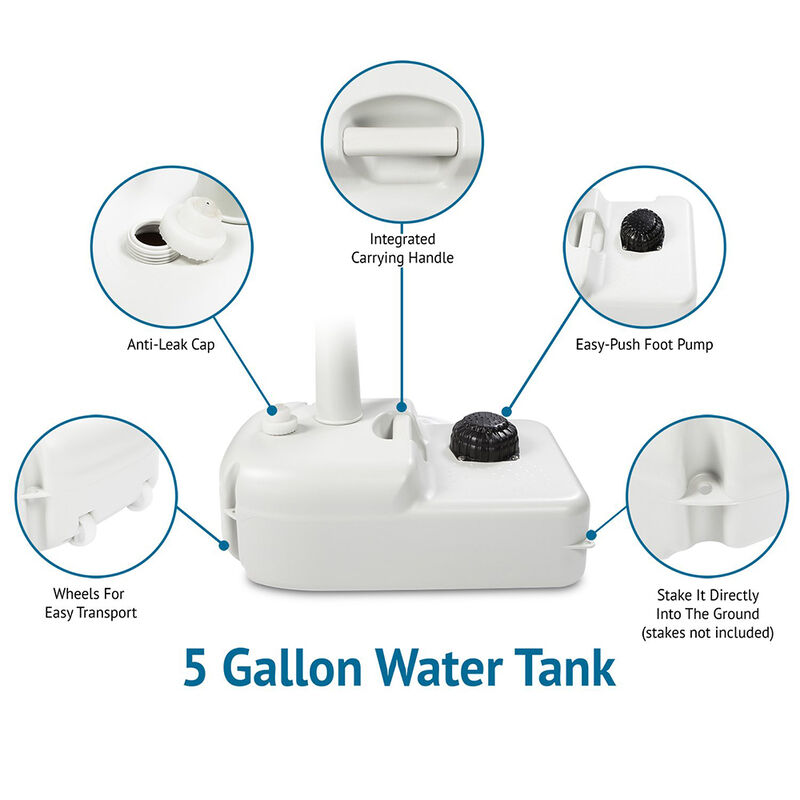 Integrated Carrying Handle

Anti-Leak Cap

Easy-Push Foot Pump

Wheels For Easy Transport

Stake It Directly Into The Ground (stakes not included)

5 Gallon Water Tank