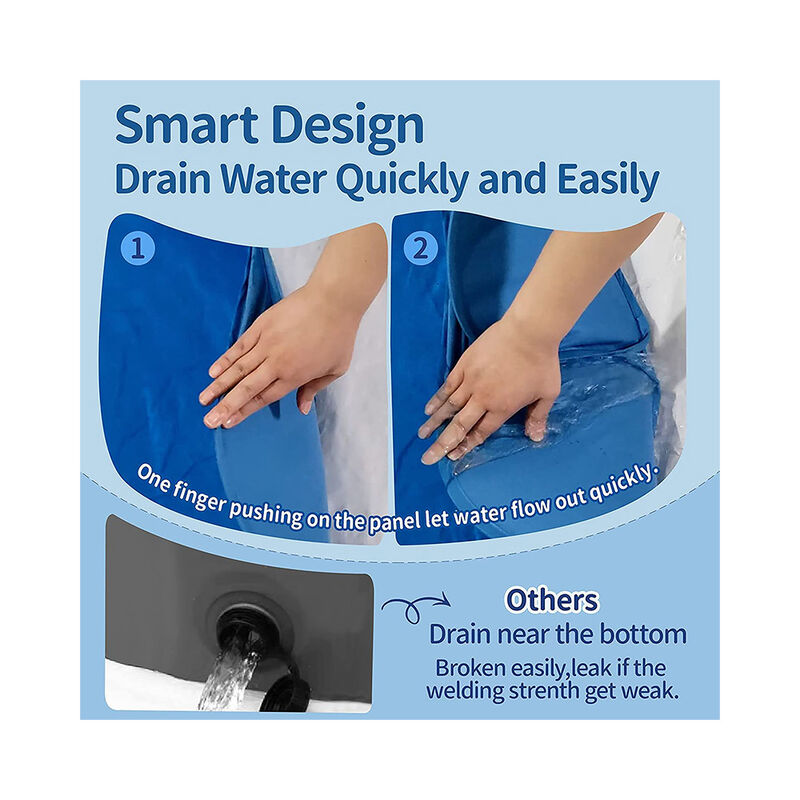 Smart Design
Drain Water Quickly and Easily

1

2

One finger pushing on the panel let water flow out quickly.

Others
Drain near the bottom
Broken easily,leak if the welding strenth get weak.