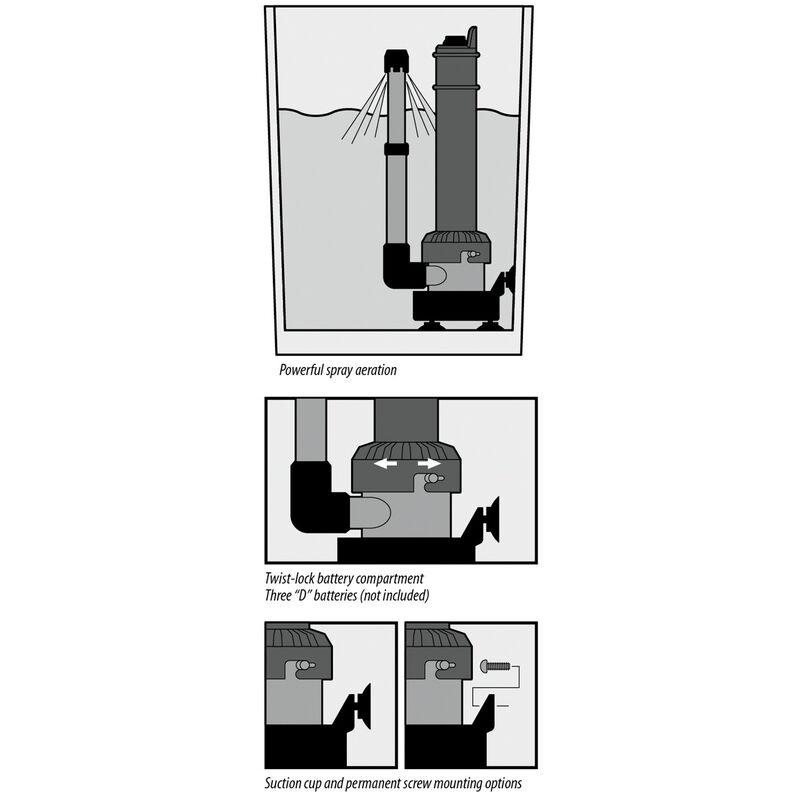 Powerful spray aeration

Twist-lock battery compartment
Three "D" batteries (not included)

Suction cup and permanent screw mounting options