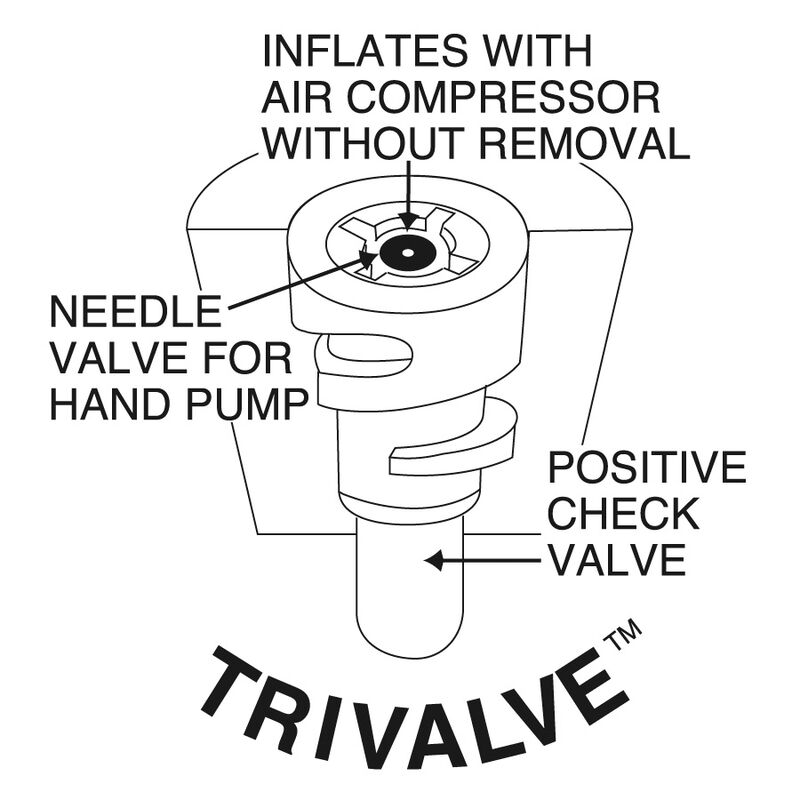 INFLATES WITH AIR COMPRESSOR WITHOUT REMOVAL

NEEDLE VALVE FOR HAND PUMP

POSITIVE CHECK VALVE

TRIVALVE™