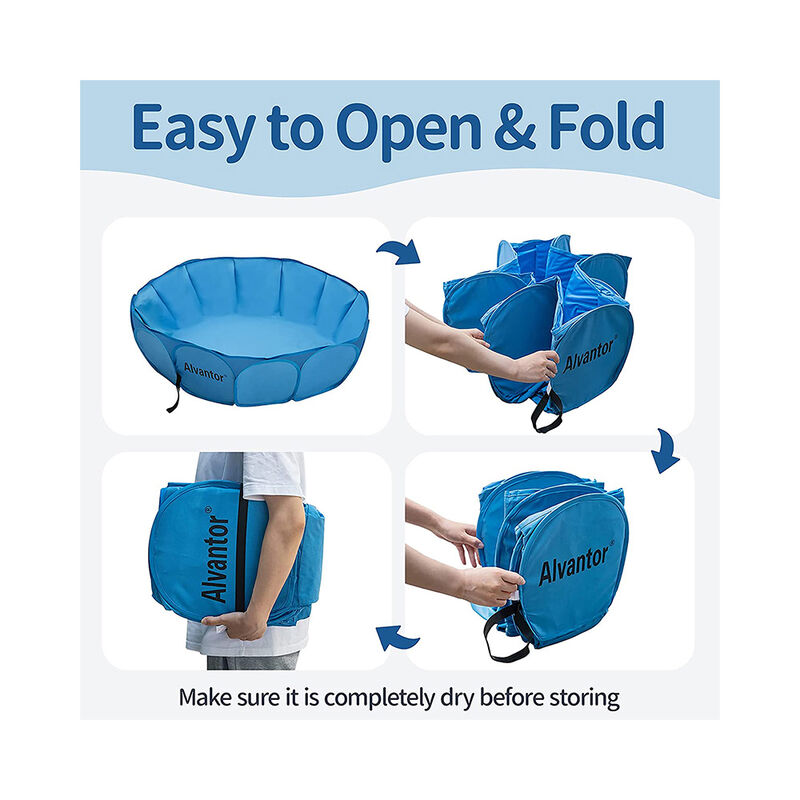 Easy to Open & Fold

Alvantor®

Alvantor®

Alvantor®

Alvantor®

Make sure it is completely dry before storing