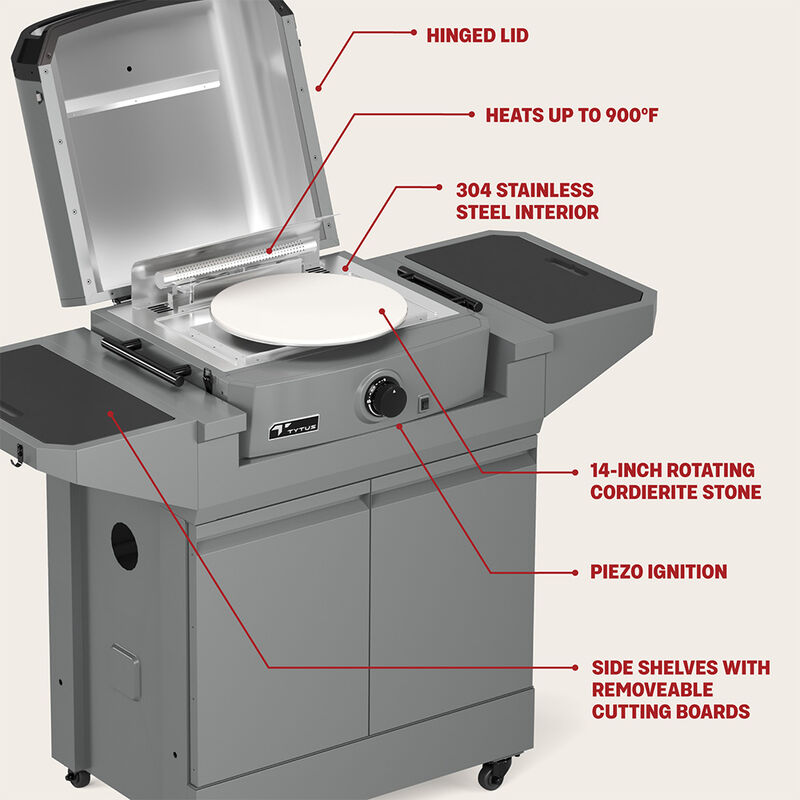 HINGED LID

HEATS UP TO 900°F

304 STAINLESS STEEL INTERIOR

TYTUS

14-INCH ROTATING CORDIERITE STONE

PIEZO IGNITION

SIDE SHELVES WITH REMOVEABLE CUTTING BOARDS