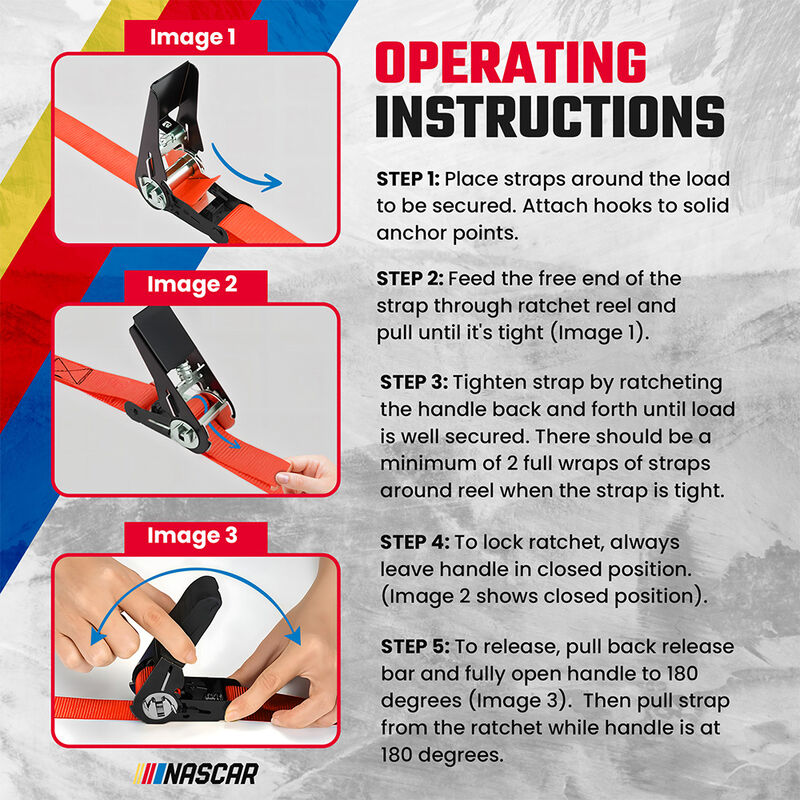 Image 1

Image 2

Image 3

NASCAR

OPERATING INSTRUCTIONS

STEP 1: Place straps around the load to be secured. Attach hooks to solid anchor points.

STEP 2: Feed the free end of the strap through ratchet reel and pull until it's tight (Image 1).

STEP 3: Tighten strap by ratcheting the handle back and forth until load is well secured. There should be a minimum of 2 full wraps of straps around reel when the strap is tight.

STEP 4: To lock ratchet, always leave handle in closed position. (Image 2 shows closed position).

STEP 5: To release, pull back release bar and fully open handle to 180 degrees (Image 3). Then pull strap from the ratchet while handle is at 180 degrees.