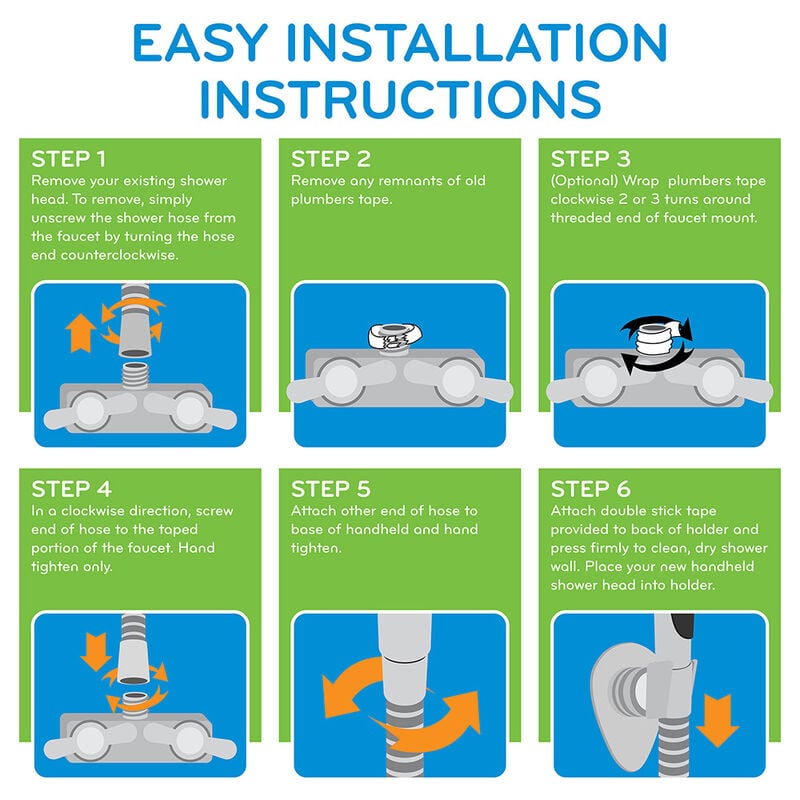 EASY INSTALLATION INSTRUCTIONS

STEP 1
Remove your existing shower head. To remove, simply unscrew the shower hose from the faucet by turning the hose end counterclockwise.

STEP 2
Remove any remnants of old plumbers tape.

STEP 3
(Optional) Wrap plumbers tape clockwise 2 or 3 turns around threaded end of faucet mount.

STEP 4
In a clockwise direction, screw end of hose to the taped portion of the faucet. Hand tighten only.

STEP 5
Attach other end of hose to base of handheld and hand tighten.

STEP 6
Attach double stick tape provided to back of holder and press firmly to clean, dry shower wall. Place your new handheld shower head into holder.