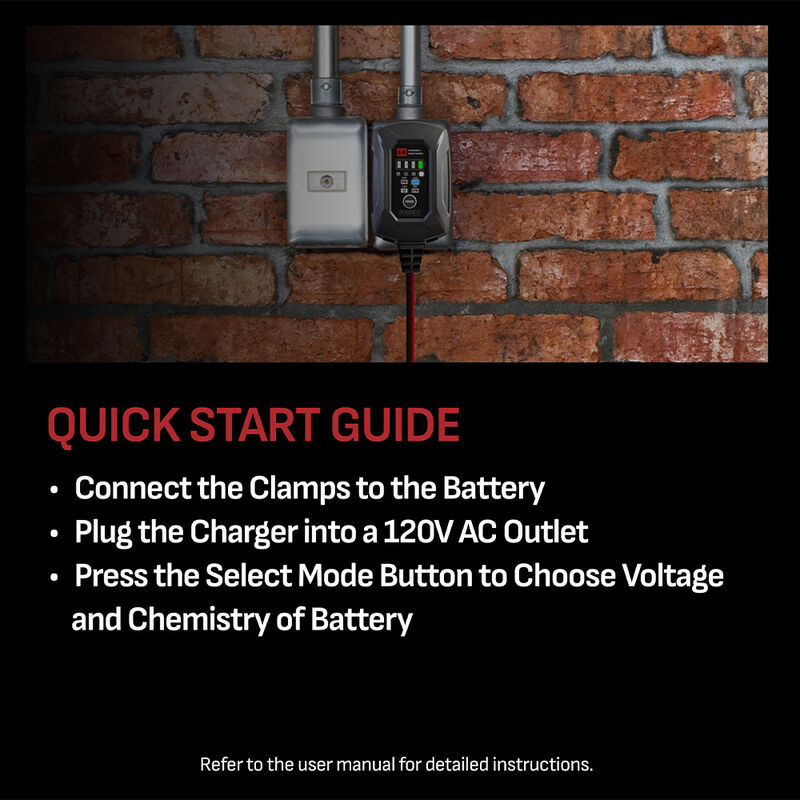 QUICK START GUIDE

• Connect the Clamps to the Battery
• Plug the Charger into a 120V AC Outlet
• Press the Select Mode Button to Choose Voltage and Chemistry of Battery

Refer to the user manual for detailed instructions.