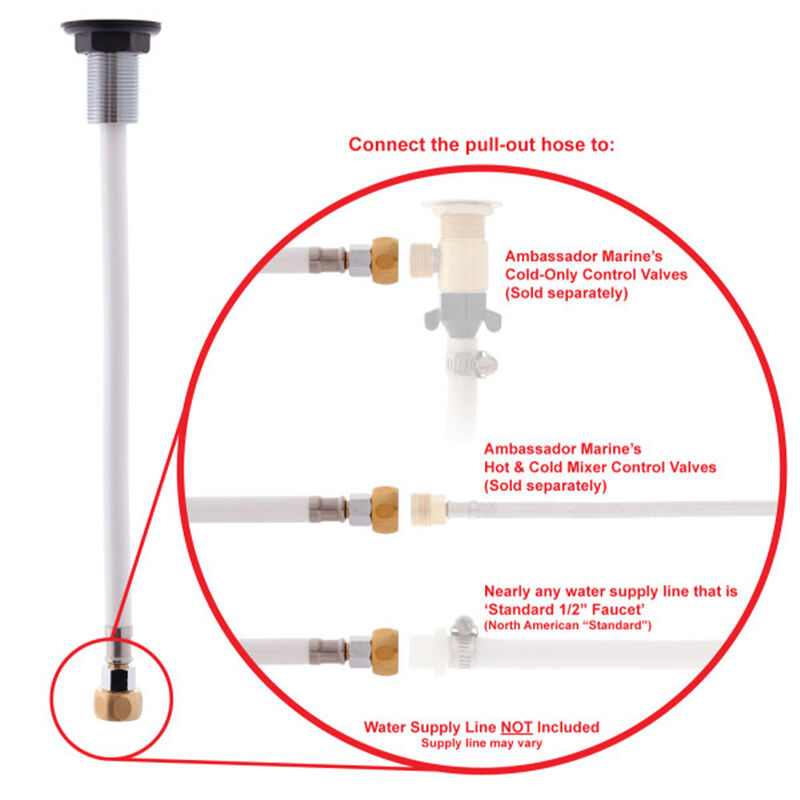 Connect the pull-out hose to:

Ambassador Marine's
Cold-Only Control Valves
(Sold separately)

Ambassador Marine's
Hot & Cold Mixer Control Valves
(Sold separately)

Nearly any water supply line that is
'Standard 1/2" Faucet'
(North American "Standard")

Water Supply Line NOT Included
Supply line may vary