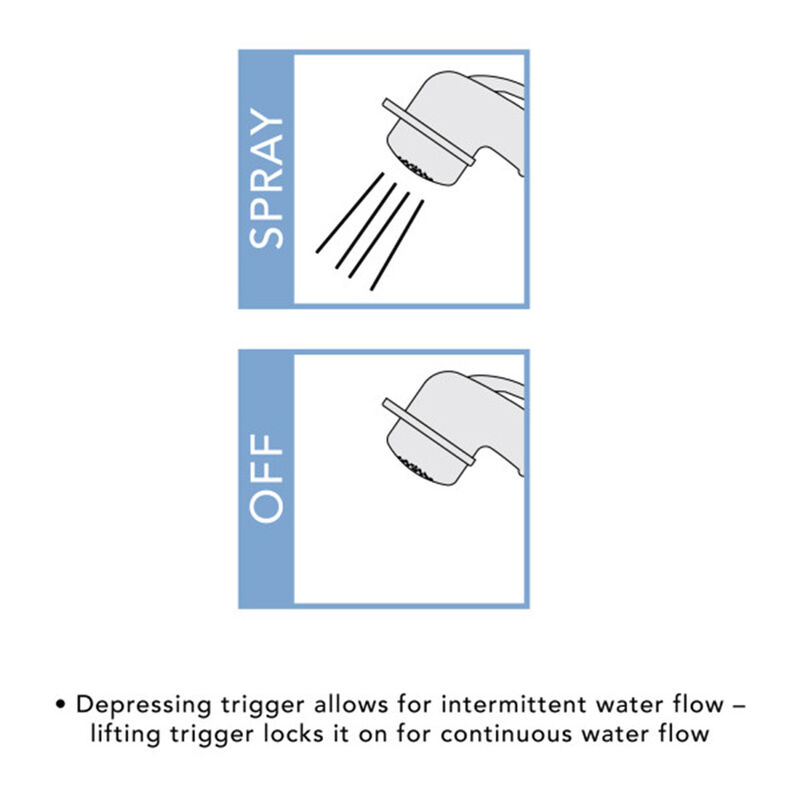 SPRAY

OFF

• Depressing trigger allows for intermittent water flow – lifting trigger locks it on for continuous water flow