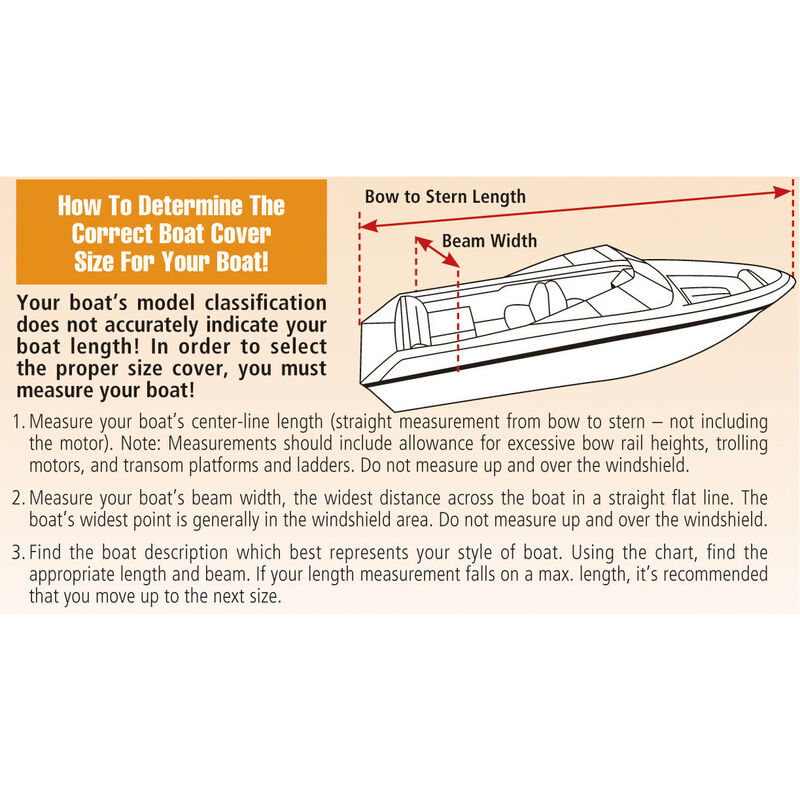 How To Determine The Correct Boat Cover Size For Your Boat!

Bow to Stern Length

Beam Width

Your boat's model classification does not accurately indicate your boat length! In order to select the proper size cover, you must measure your boat!

1. Measure your boat's center-line length (straight measurement from bow to stern – not including the motor). Note: Measurements should include allowance for excessive bow rail heights, trolling motors, and transom platforms and ladders. Do not measure up and over the windshield.

2. Measure your boat's beam width, the widest distance across the boat in a straight flat line. The boat's widest point is generally in the windshield area. Do not measure up and over the windshield.

3. Find the boat description which best represents your style of boat. Using the chart, find the appropriate length and beam. If your length measurement falls on a max. length, it's recommended that you move up to the next size.